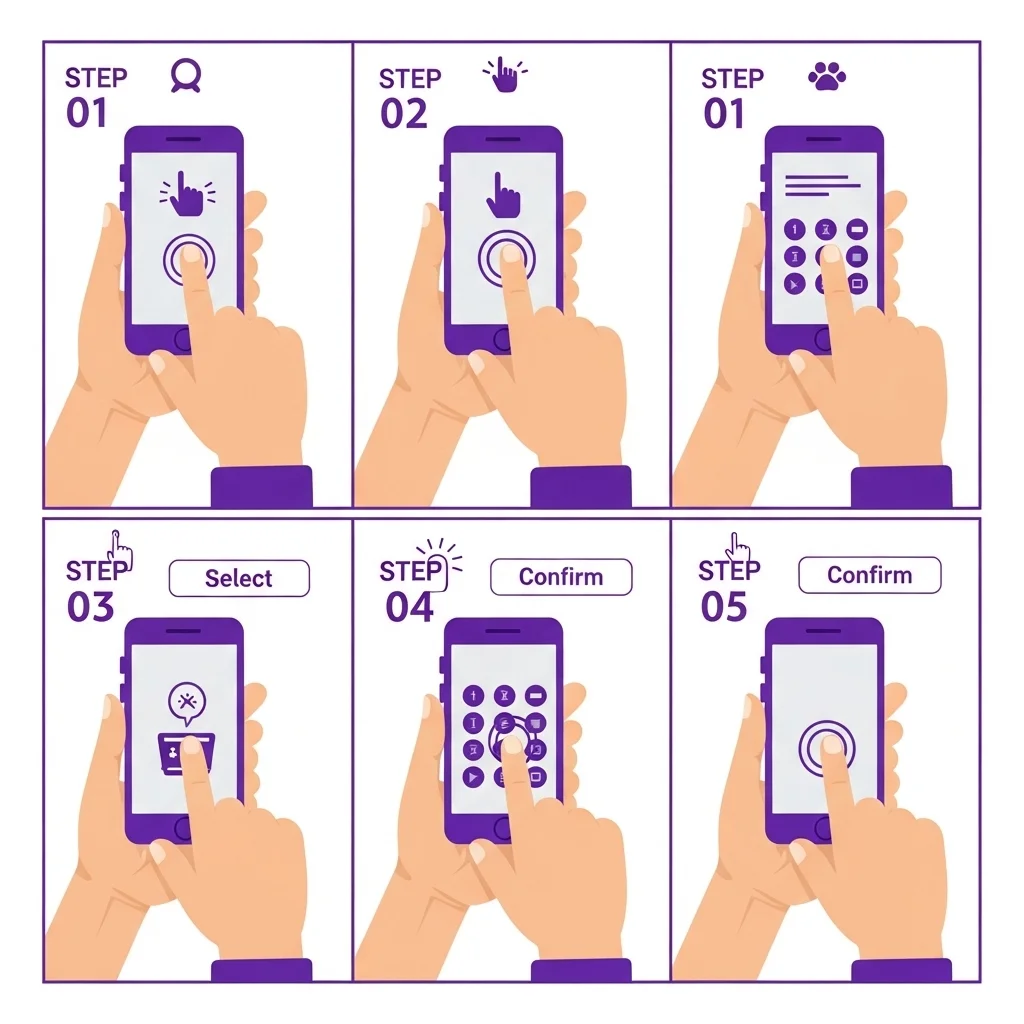 STEP
01

STEP
02

STEP
01

STEP
03
Select

STEP
04
Confirm

STEP
05
Confirm